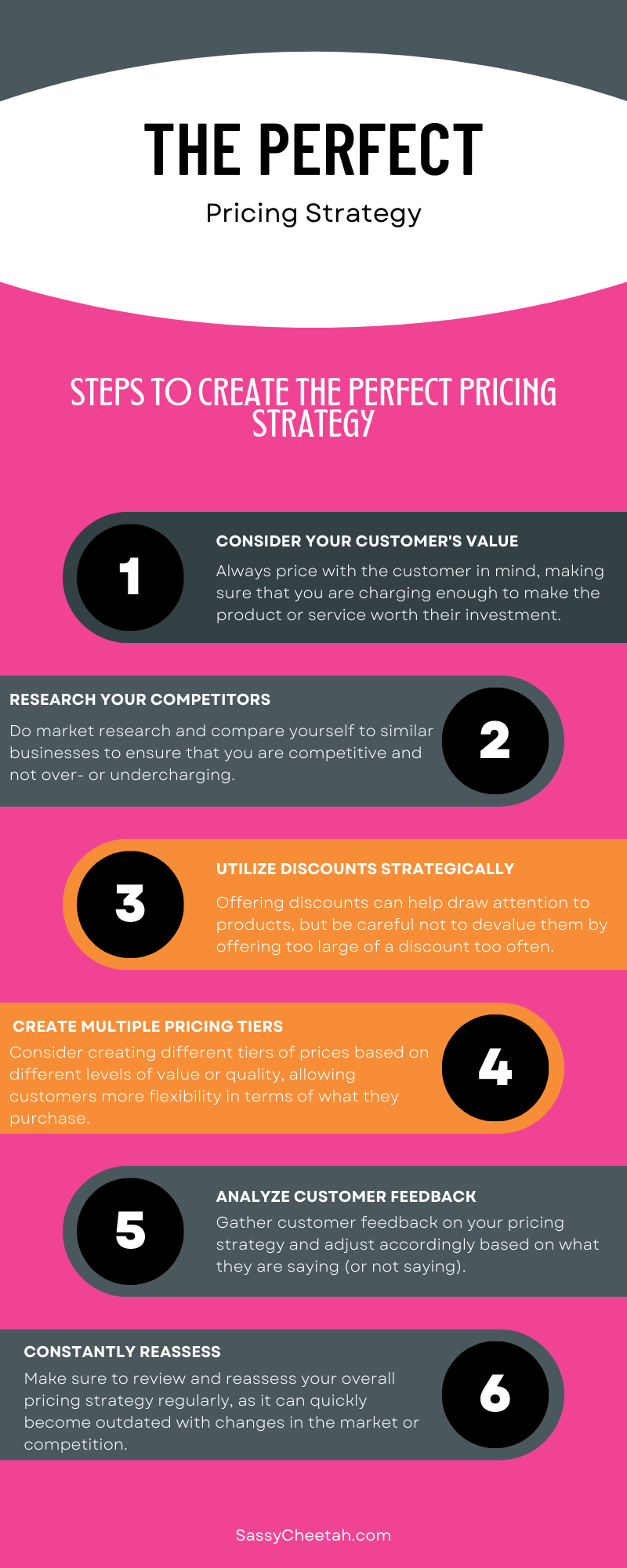 THE PERFECT

Pricing Strategy

STEPS TO CREATE THE PERFECT PRICING STRATEGY

1

CONSIDER YOUR CUSTOMER'S VALUE

Always price with the customer in mind, making sure that you are charging enough to make the product or service worth their investment.

RESEARCH YOUR COMPETITORS

Do market research and compare yourself to similar businesses to ensure that you are competitive and not over- or undercharging.

2

3

UTILIZE DISCOUNTS STRATEGICALLY

Offering discounts can help draw attention to products, but be careful not to devalue them by offering too large of a discount too often.

CREATE MULTIPLE PRICING TIERS

Consider creating different tiers of prices based on different levels of value or quality, allowing customers more flexibility in terms of what they purchase.

4

5

ANALYZE CUSTOMER FEEDBACK

Gather customer feedback on your pricing strategy and adjust accordingly based on what they are saying (or not saying).

CONSTANTLY REASSESS

Make sure to review and reassess your overall pricing strategy regularly, as it can quickly become outdated with changes in the market or competition.

6

SassyCheetah.com